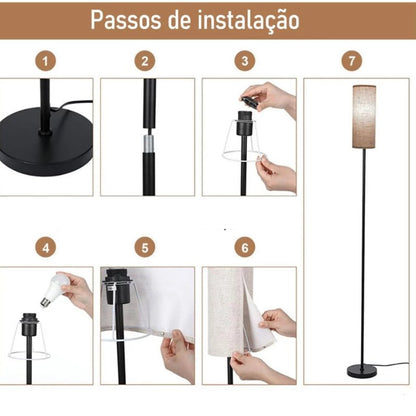 Passos de instalação

1

2

3

7

4

5

6